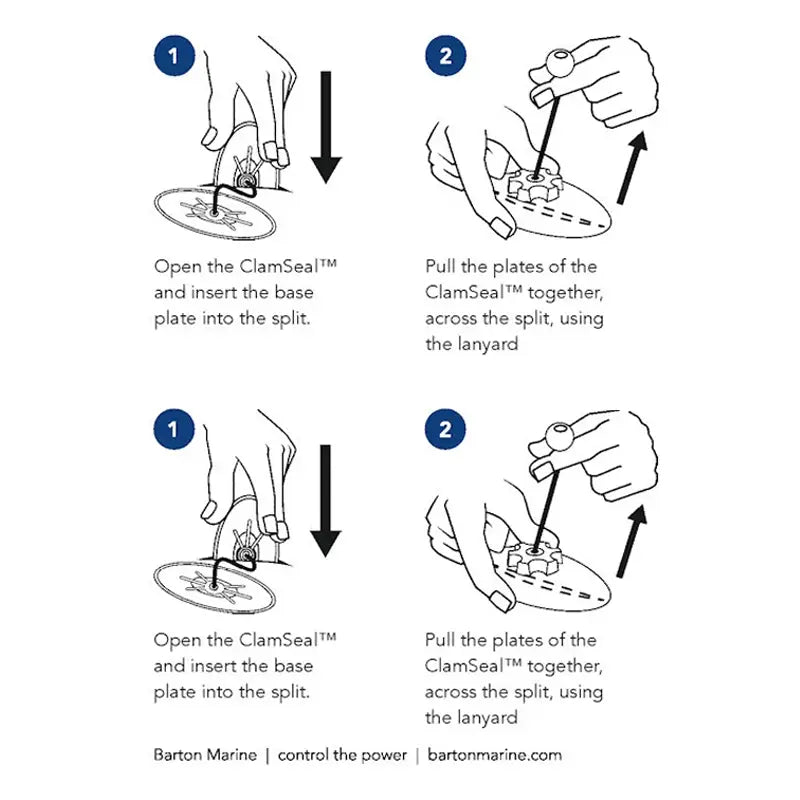 1

Open the ClamSeal™ and insert the base plate into the split.

2

Pull the plates of the ClamSeal™ together, across the split, using the lanyard

1

Open the ClamSeal™ and insert the base plate into the split.

2

Pull the plates of the ClamSeal™ together, across the split, using the lanyard

Barton Marine | control the power | bartonmarine.com