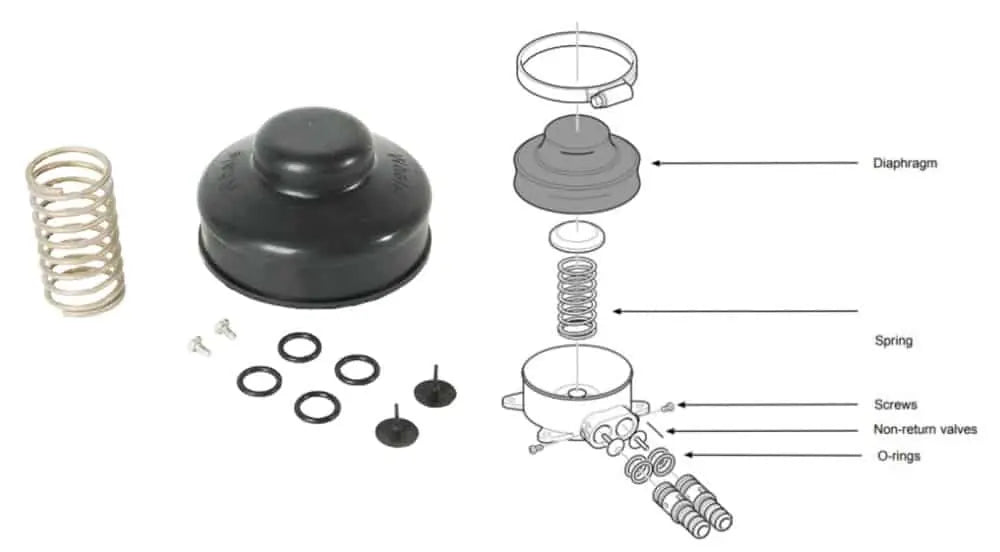 Diaphragm

Spring

Screws

Non-return valves

O-rings