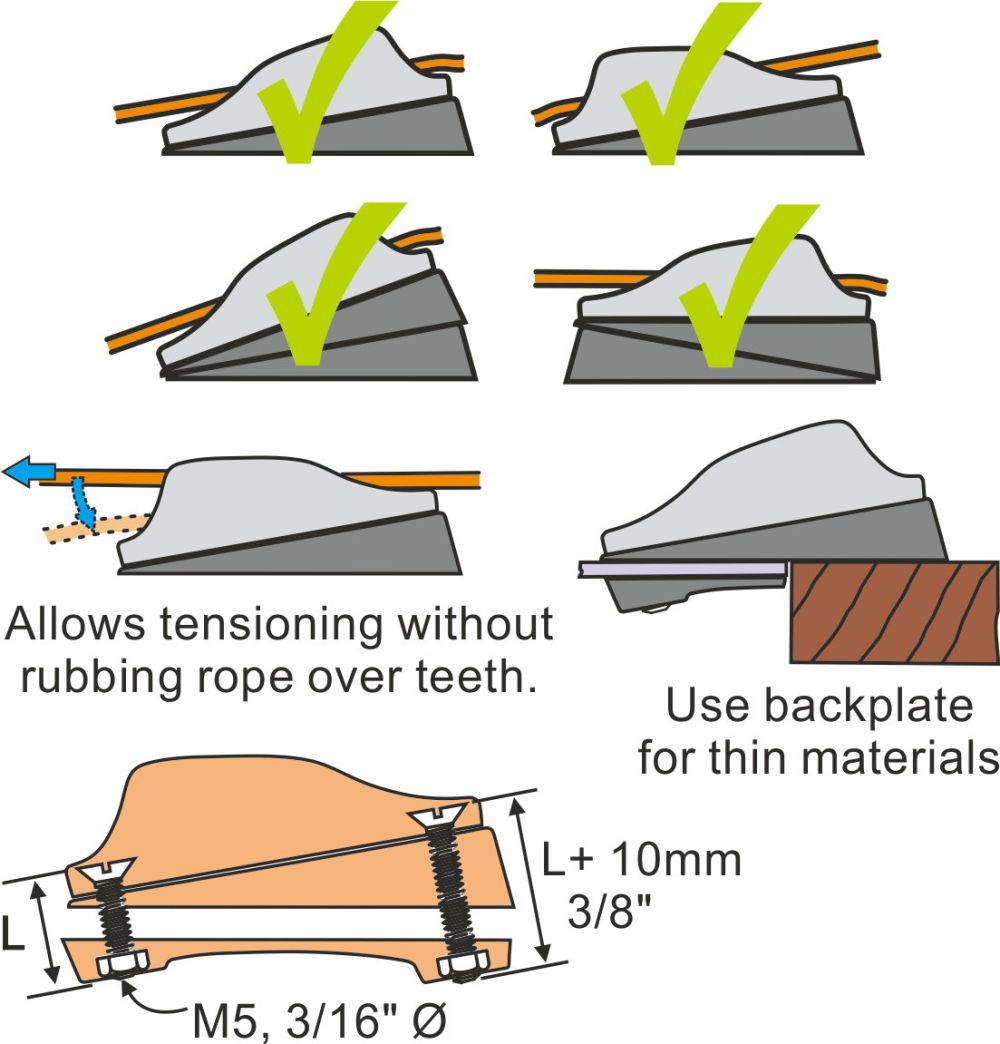 Allows tensioning without rubbing rope over teeth.

Use backplate for thin materials

L

L+ 10mm 3/8"

M5, 3/16" Ø